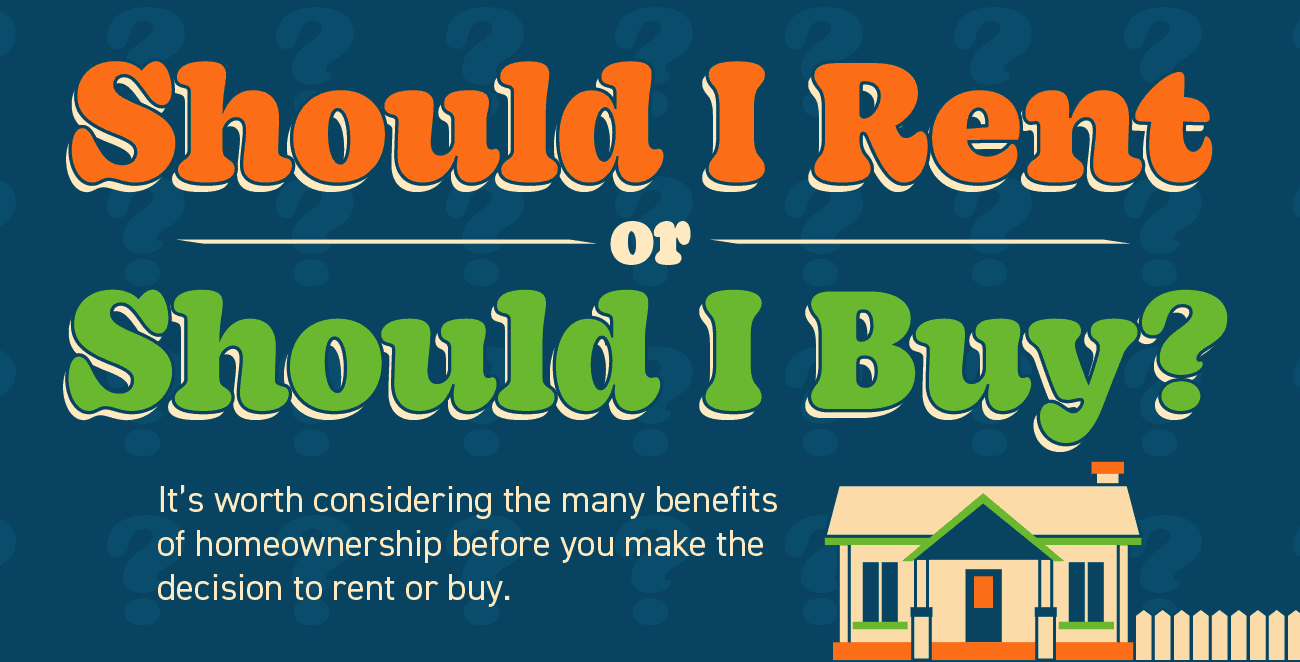 Should I Rent
or
Should I Buy?

It's worth considering the many benefits of homeownership before you make the decision to rent or buy.